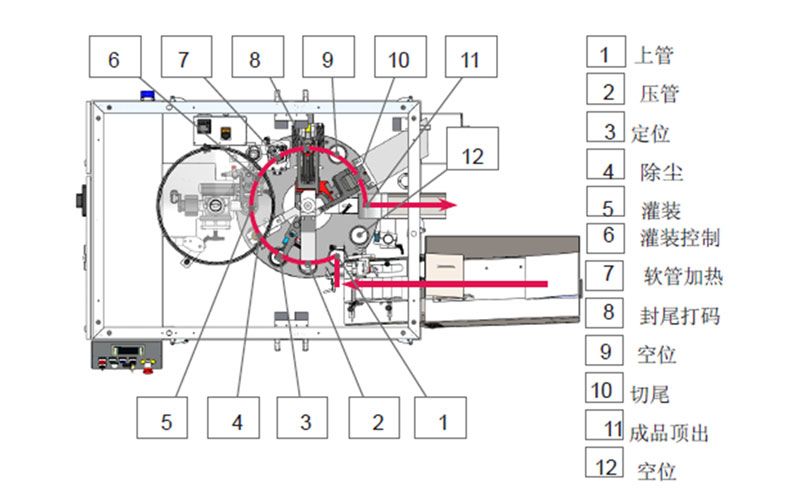 6
7
8
9
10
11
12
5
4
3
2
1

1 上管
2 压管
3 定位
4 除尘
5 灌装
6 灌装控制
7 软管加热
8 封尾打码
9 空位
10 切尾
11 成品顶出
12 空位